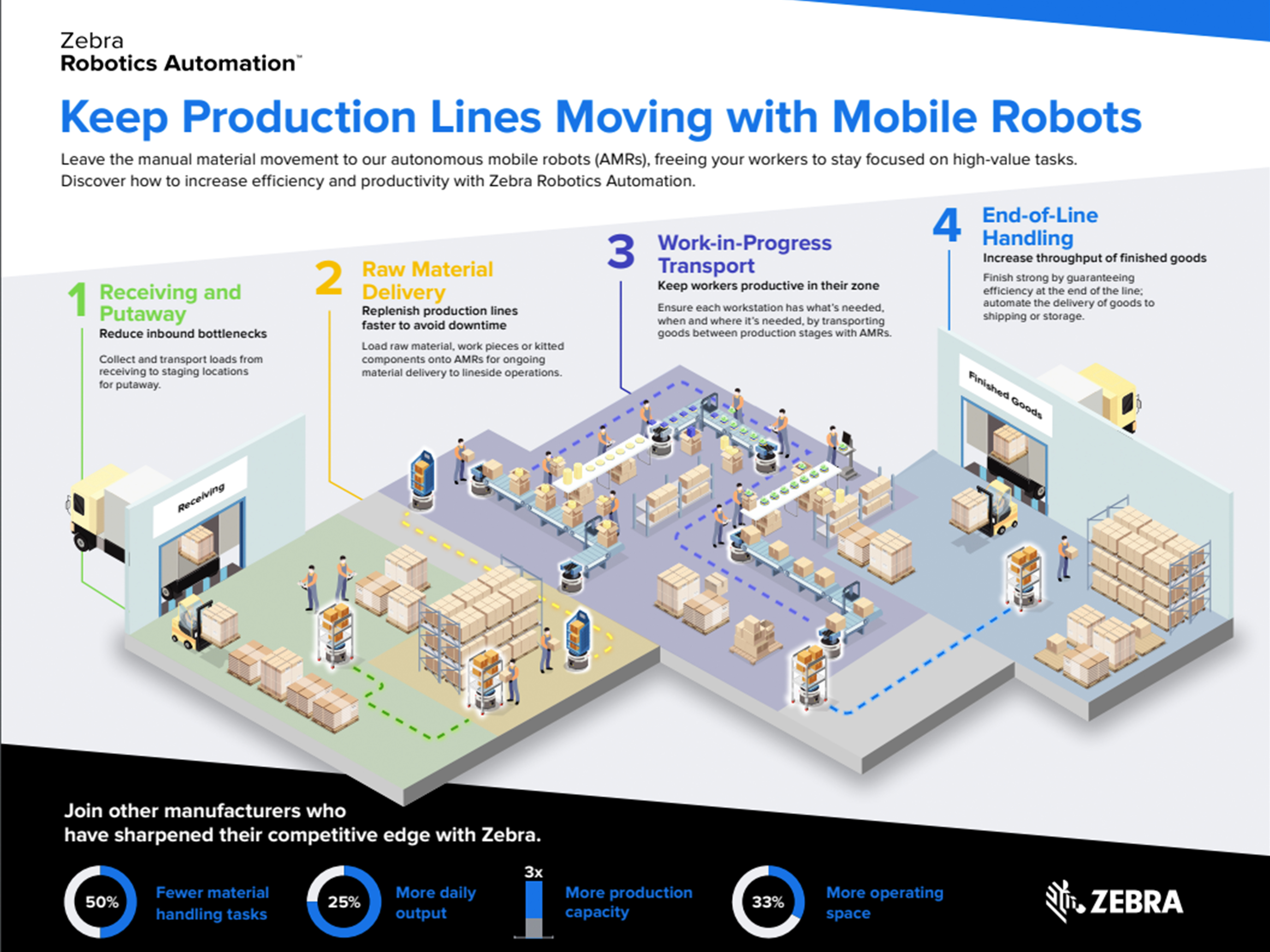 Zebra
Robotics Automation™

Keep Production Lines Moving with Mobile Robots

Leave the manual material movement to our autonomous mobile robots (AMRs), freeing your workers to stay focused on high-value tasks. Discover how to increase efficiency and productivity with Zebra Robotics Automation.

1 Receiving and Putaway
Reduce inbound bottlenecks

Collect and transport loads from receiving to staging locations for putaway.

2 Raw Material Delivery
Replenish production lines faster to avoid downtime

Load raw material, work pieces or kitted components onto AMRs for ongoing material delivery to lineside operations.

3 Work-in-Progress Transport
Keep workers productive in their zone

Ensure each workstation has what's needed, when and where it's needed, by transporting goods between production stages with AMRs.

4 End-of-Line Handling
Increase throughput of finished goods

Finish strong by guaranteeing efficiency at the end of the line; automate the delivery of goods to shipping or storage.

Receiving

Finished Goods

Join other manufacturers who have sharpened their competitive edge with Zebra.

50% Fewer material handling tasks

25% More daily output

3x More production capacity

33% More operating space

ZEBRA